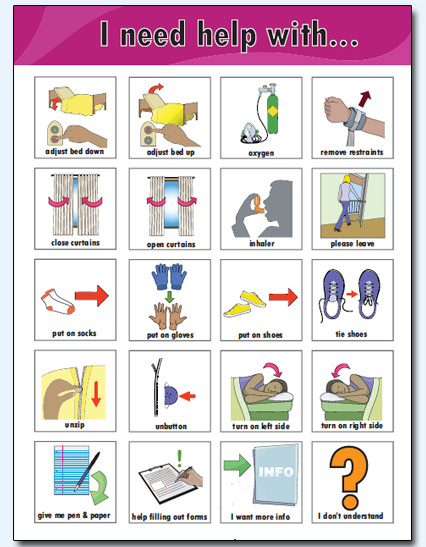 I need help with...

adjust bed down

adjust bed up

oxygen

remove restraints

close curtains

open curtains

inhaler

please leave

put on socks

put on gloves

put on shoes

tie shoes

unzip

unbutton

turn on left side

turn on right side

give me pen & paper

help filling out forms

INFO

I want more info

?

I don't understand