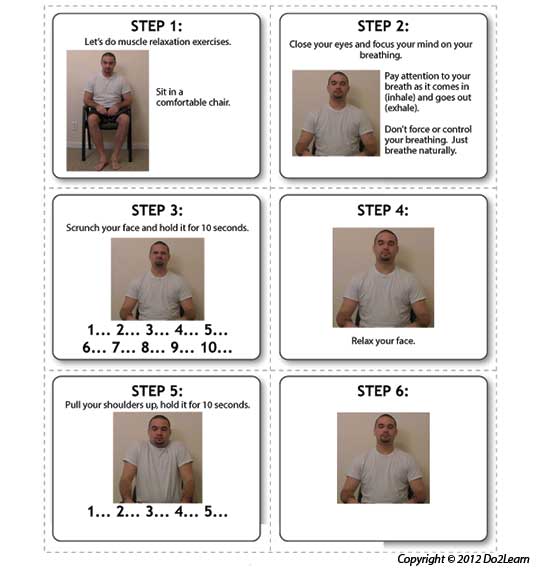 STEP 1:
Let's do muscle relaxation exercises.

Sit in a comfortable chair.

STEP 2:
Close your eyes and focus your mind on your breathing.

Pay attention to your breath as it comes in (inhale) and goes out (exhale).

Don't force or control your breathing. Just breathe naturally.

STEP 3:
Scrunch your face and hold it for 10 seconds.

1... 2... 3... 4... 5...
6... 7... 8... 9... 10...

STEP 4:

Relax your face.

STEP 5:
Pull your shoulders up, hold it for 10 seconds.

1... 2... 3... 4... 5...

STEP 6:

Copyright © 2012 Do2Learn